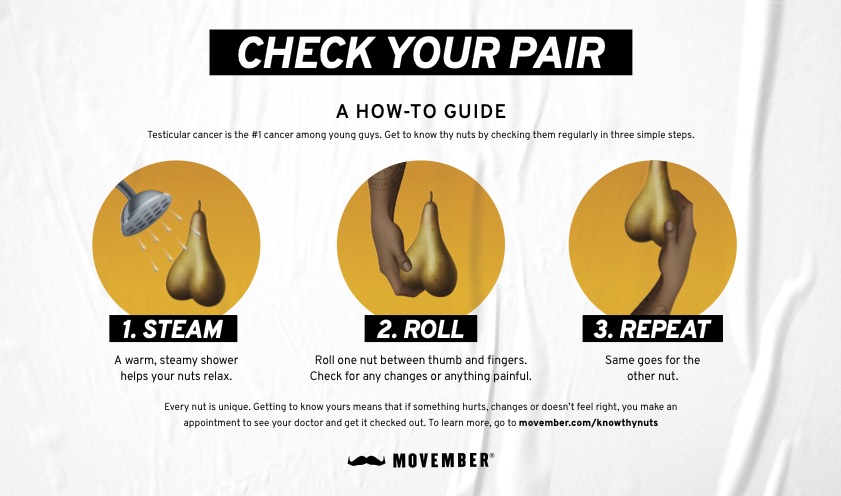 CHECK YOUR PAIR

A HOW-TO GUIDE

Testicular cancer is the #1 cancer among young guys. Get to know thy nuts by checking them regularly in three simple steps.

1. STEAM

A warm, steamy shower helps your nuts relax.

2. ROLL

Roll one nut between thumb and fingers. Check for any changes or anything painful.

3. REPEAT

Same goes for the other nut.

Every nut is unique. Getting to know yours means that if something hurts, changes or doesn't feel right, you make an appointment to see your doctor and get it checked out. To learn more, go to movember.com/knowthynuts

MOVEMBER®